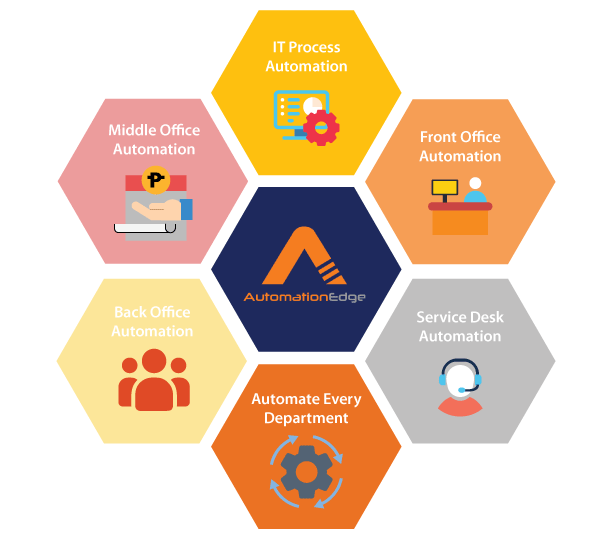 IT Process Automation

Middle Office Automation

Front Office Automation

AutomationEdge

Back Office Automation

Service Desk Automation

Automate Every Department