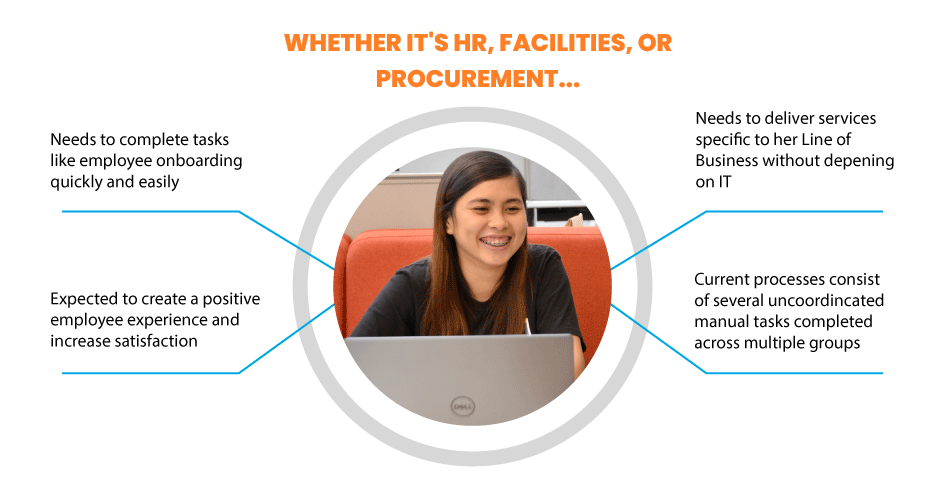 WHETHER IT'S HR, FACILITIES, OR PROCUREMENT...

Needs to complete tasks like employee onboarding quickly and easily

Expected to create a positive employee experience and increase satisfaction

Needs to deliver services specific to her Line of Business without depening on IT

Current processes consist of several uncoordincated manual tasks completed across multiple groups

DELL