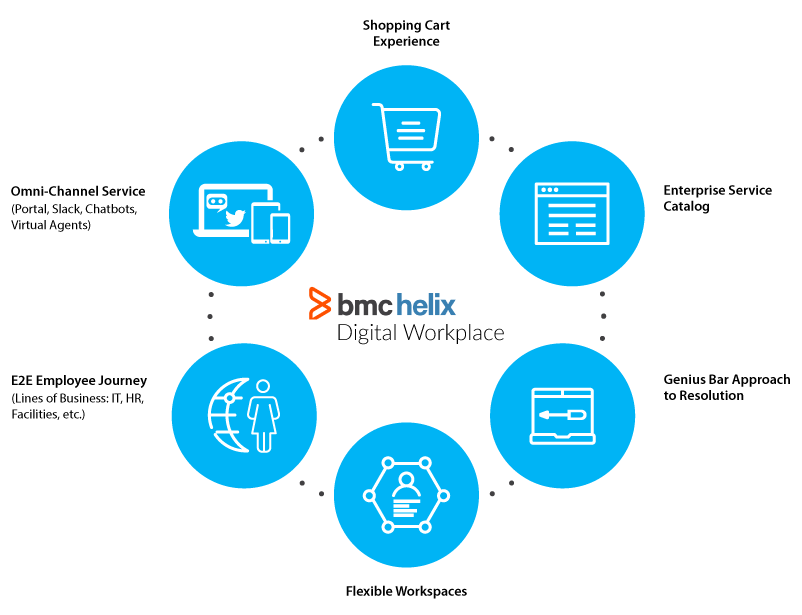 Shopping Cart Experience

Omni-Channel Service
(Portal, Slack, Chatbots, Virtual Agents)

Enterprise Service Catalog

bmc helix
Digital Workplace

E2E Employee Journey
(Lines of Business: IT, HR, Facilities, etc.)

Genius Bar Approach to Resolution

Flexible Workspaces