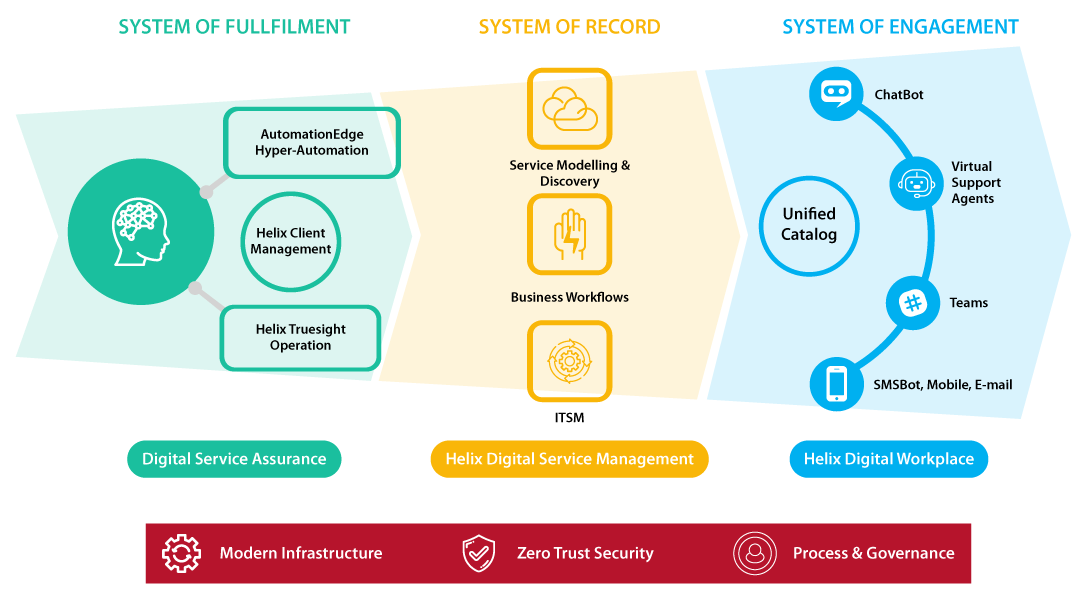 SYSTEM OF FULLFILMENT

AutomationEdge Hyper-Automation

Helix Client Management

Helix Truesight Operation

Digital Service Assurance

SYSTEM OF RECORD

Service Modelling & Discovery

Business Workflows

ITSM

Helix Digital Service Management

SYSTEM OF ENGAGEMENT

Unified Catalog

ChatBot

Virtual Support Agents

Teams

SMSBot, Mobile, E-mail

Helix Digital Workplace

Modern Infrastructure

Zero Trust Security

Process & Governance